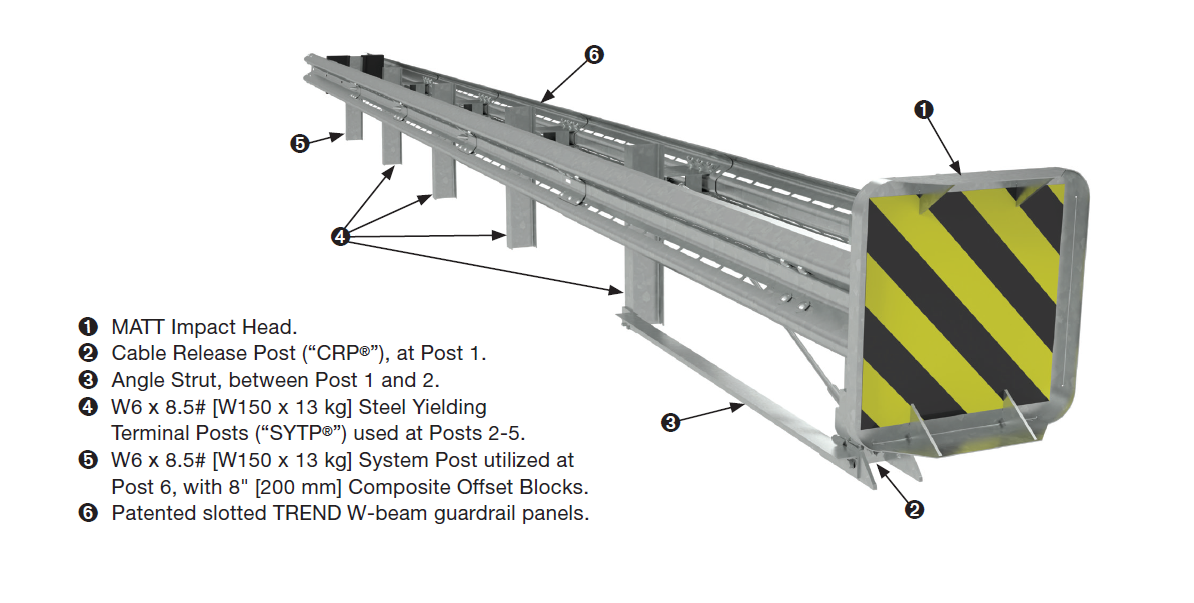 ❻
❶
❺
❹
❸
❷

❶ MATT Impact Head.
❷ Cable Release Post ("CRP®"), at Post 1.
❸ Angle Strut, between Post 1 and 2.
❹ W6 x 8.5# [W150 x 13 kg] Steel Yielding Terminal Posts ("SYTP®") used at Posts 2-5.
❺ W6 x 8.5# [W150 x 13 kg] System Post utilized at Post 6, with 8" [200 mm] Composite Offset Blocks.
❻ Patented slotted TREND W-beam guardrail panels.