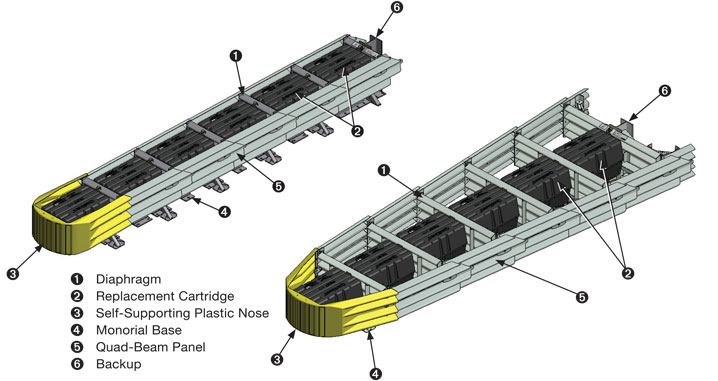 6
1
2
5
4
3
6
1
2
5
3
4
1 Diaphragm
2 Replacement Cartridge
3 Self-Supporting Plastic Nose
4 Monorial Base
5 Quad-Beam Panel
6 Backup