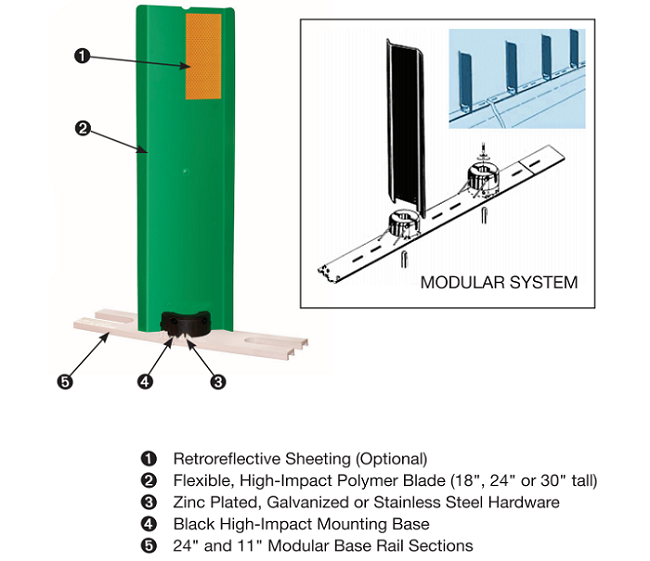 ❶

❷

❺ ❹ ❸

MODULAR SYSTEM

❶ Retroreflective Sheeting (Optional)
❷ Flexible, High-Impact Polymer Blade (18", 24" or 30" tall)
❸ Zinc Plated, Galvanized or Stainless Steel Hardware
❹ Black High-Impact Mounting Base
❺ 24" and 11" Modular Base Rail Sections